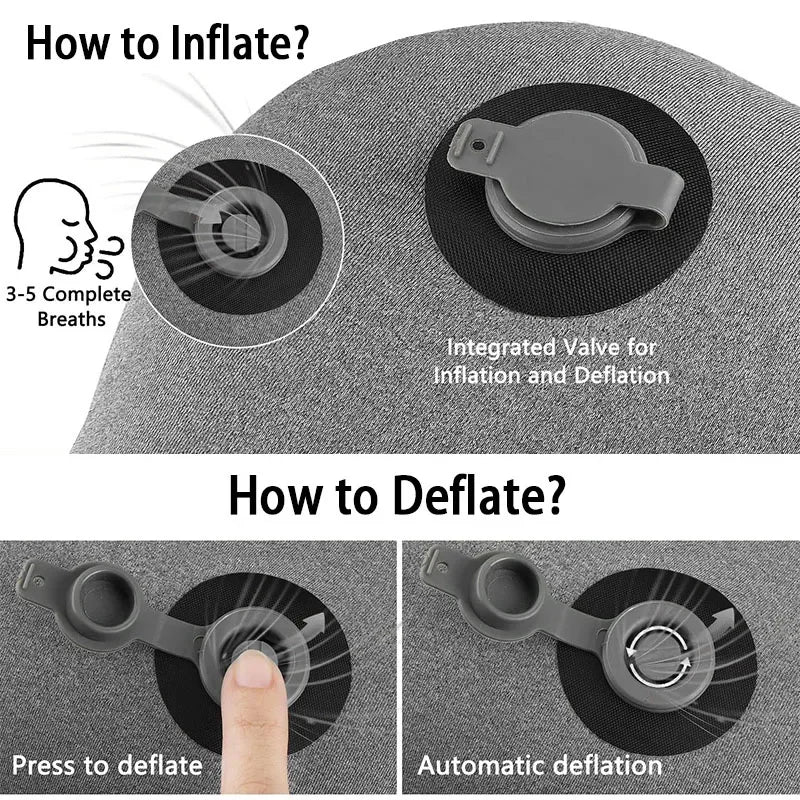 How to Inflate?

3-5 Complete Breaths

Integrated Valve for Inflation and Deflation

How to Deflate?

Press to deflate

Automatic deflation